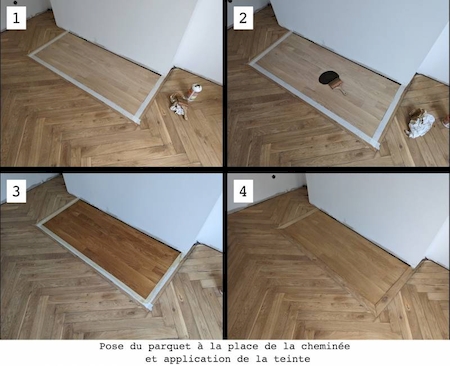 1

2

3

4

Pose du parquet à la place de la cheminée
et application de la teinte