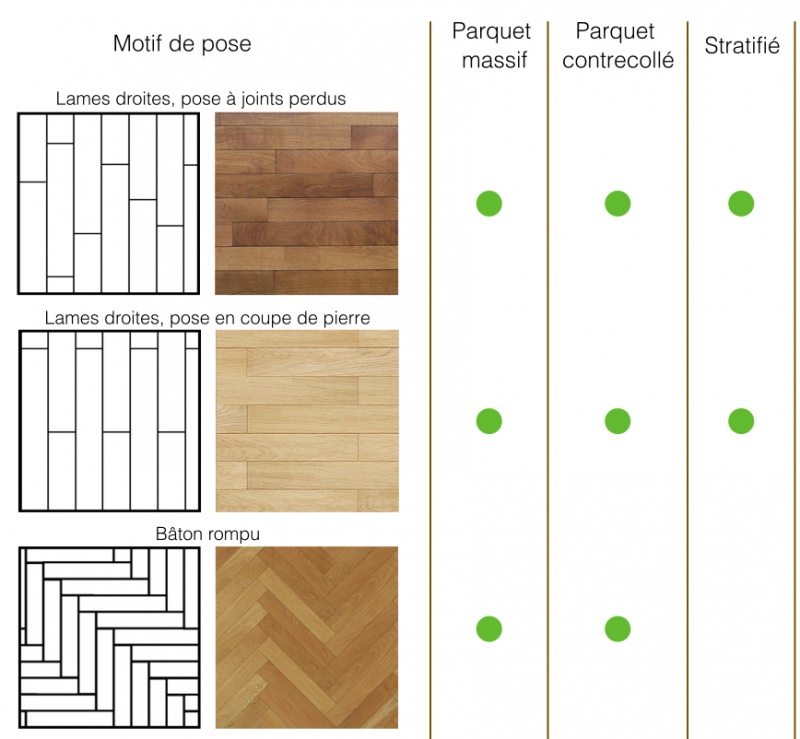 | Motif de pose | Parquet massif | Parquet contrecollé | Stratifié |
|---|---|---|---|
| Lames droites, pose à joints perdus | ● | ● | ● |
| Lames droites, pose en coupe de pierre | ● | ● | ● |
| Bâton rompu | ● | ● | |