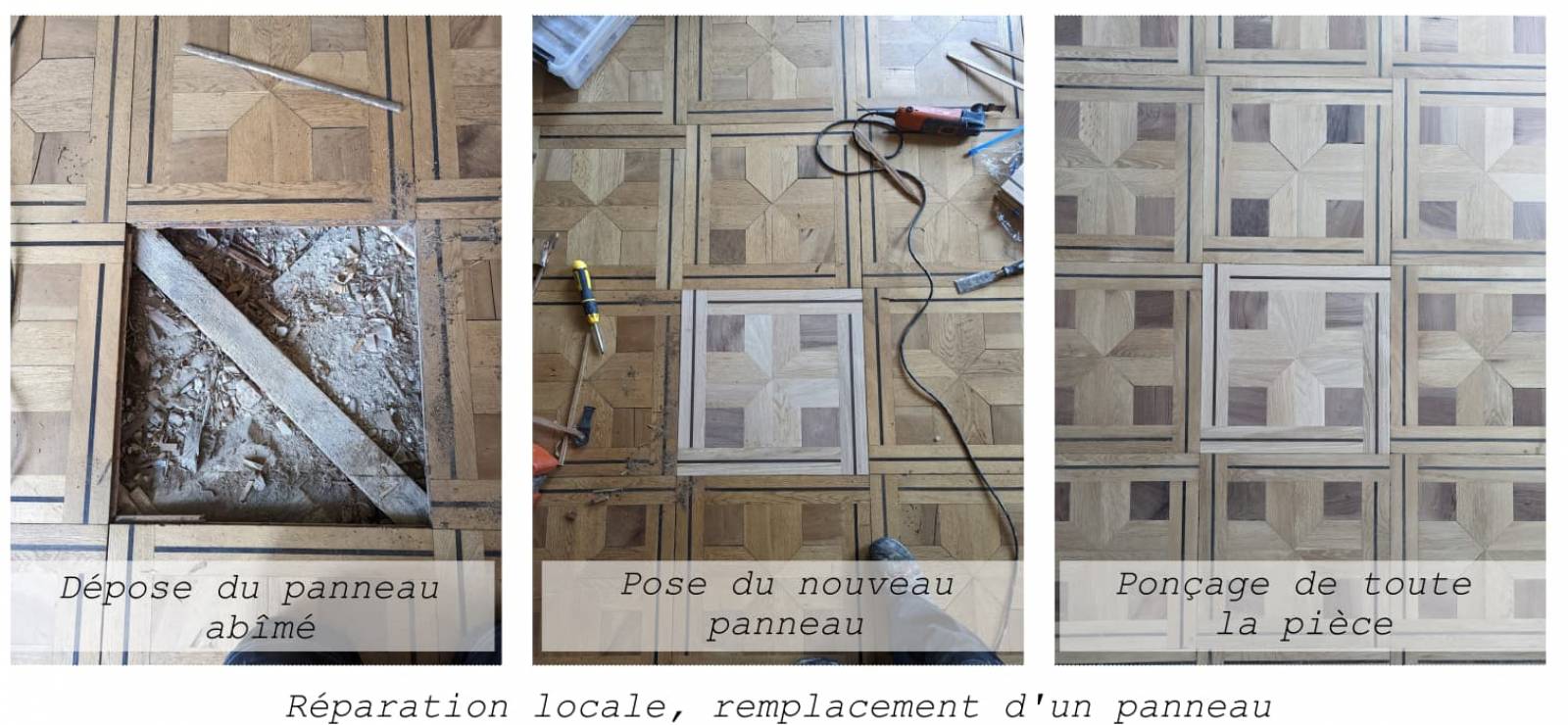 Dépose du panneau abîmé

Pose du nouveau panneau

Ponçage de toute la pièce

Réparation locale, remplacement d'un panneau